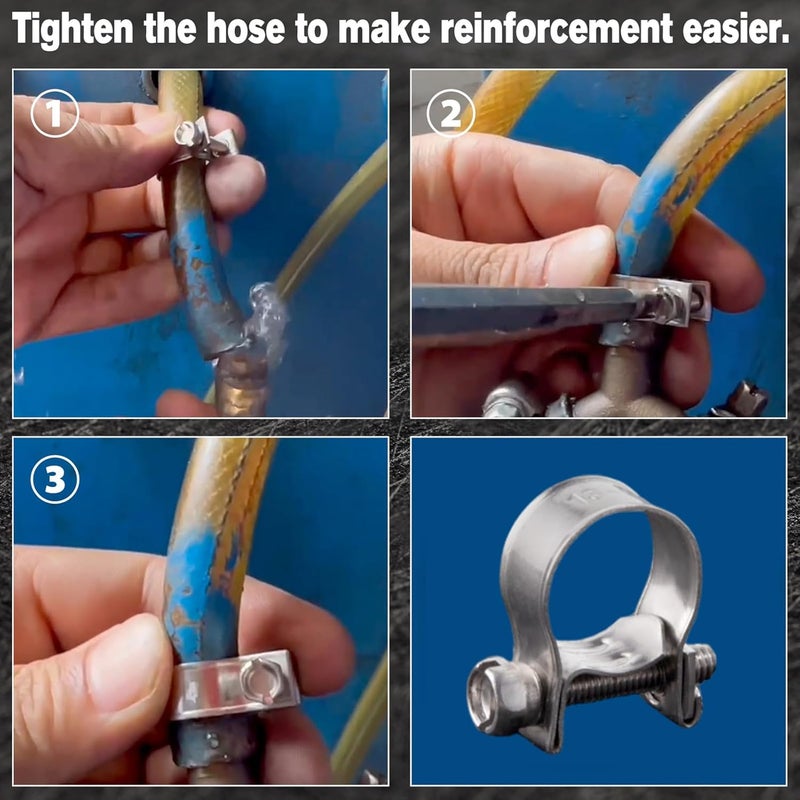 Tighten the hose to make reinforcement easier.

1

2

3